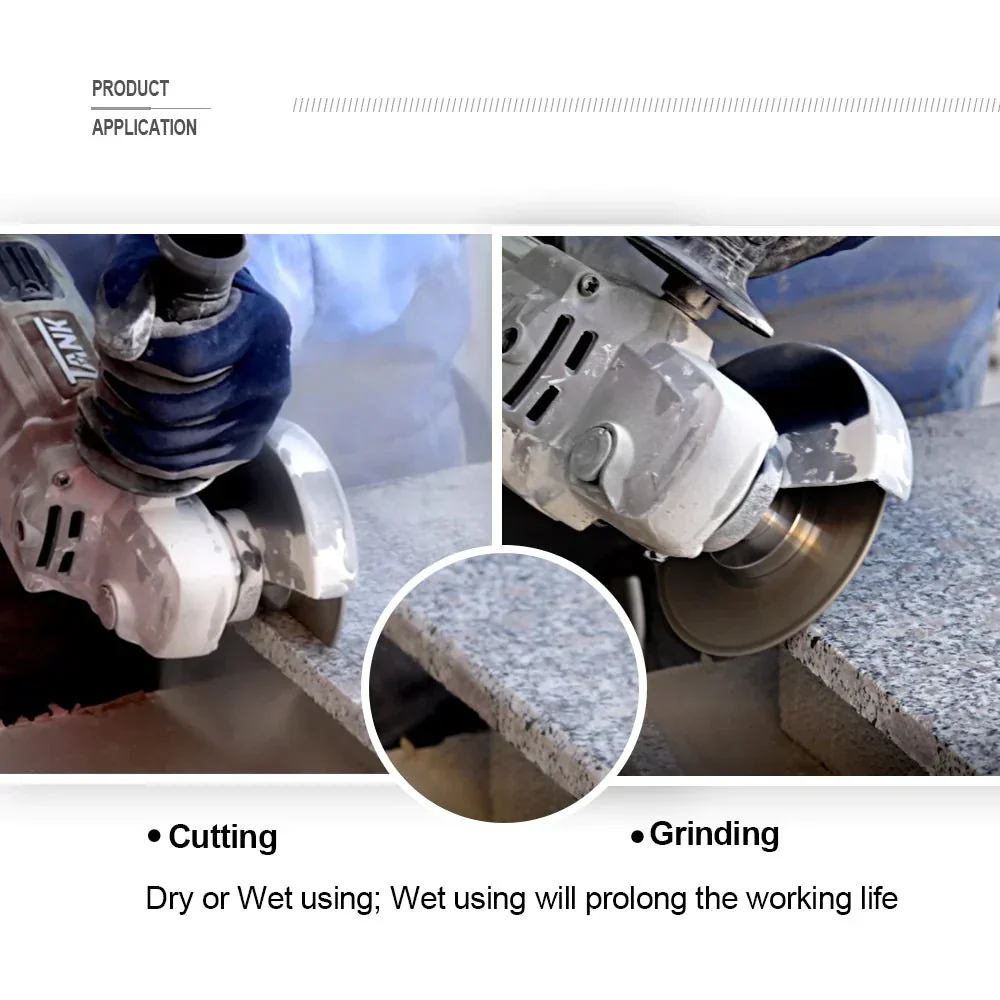 PRODUCT
APPLICATION

TANK

• Cutting

• Grinding

Dry or Wet using; Wet using will prolong the working life